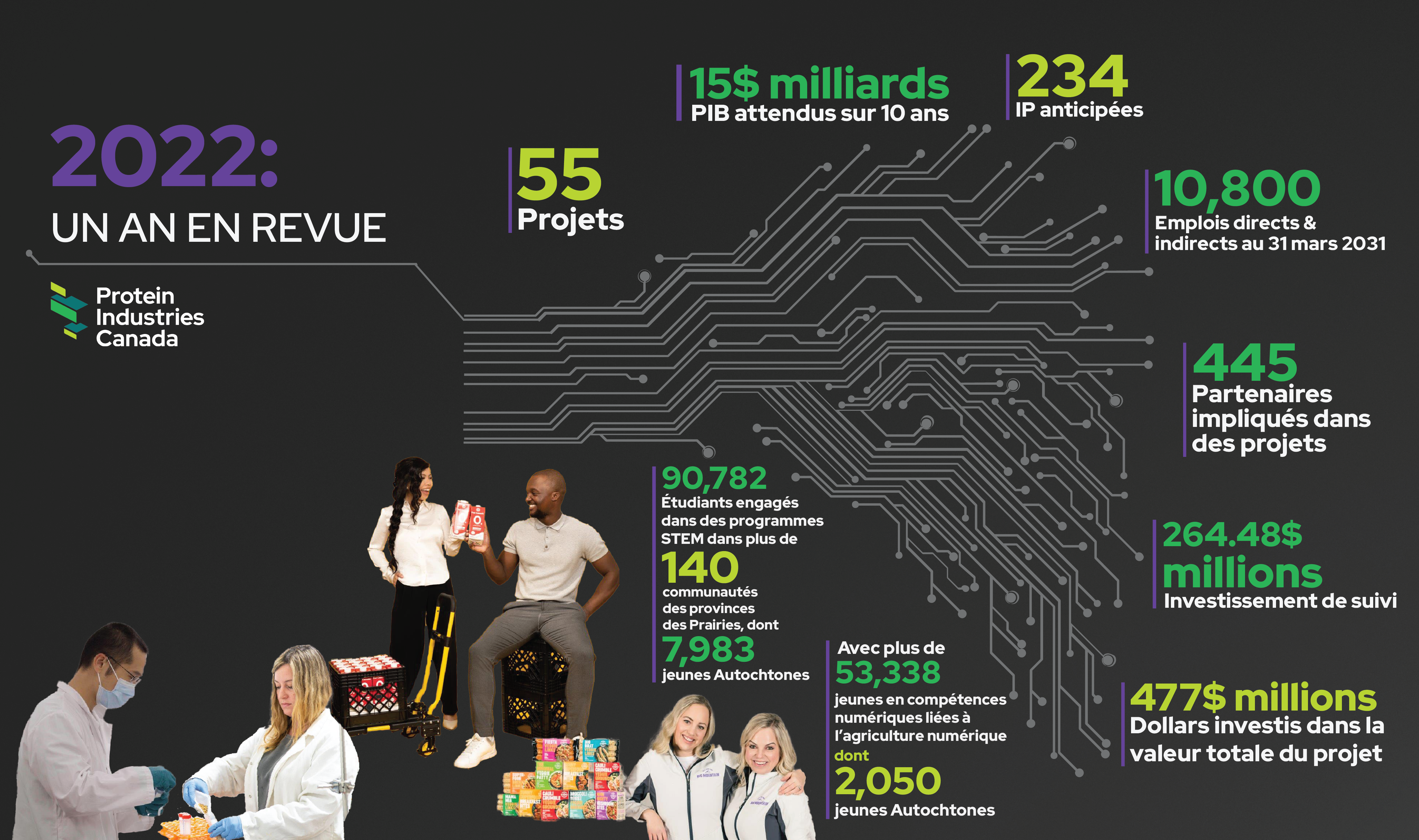 2022:
UN AN EN REVUE

Protein Industries Canada

55
Projets

15$ milliards
PIB attendus sur 10 ans

234
IP anticipées

10,800
Emplois directs & indirects au 31 mars 2031

445
Partenaires impliqués dans des projets

264.48$ millions
Investissement de suivi

477$ millions
Dollars investis dans la valeur totale du projet

90,782
Étudiants engagés dans des programmes STEM dans plus de
140
communautés des provinces des Prairies, dont
7,983
jeunes Autochtones

Avec plus de
53,338
jeunes en compétences numériques liées à l'agriculture numérique
dont
2,050
jeunes Autochtones